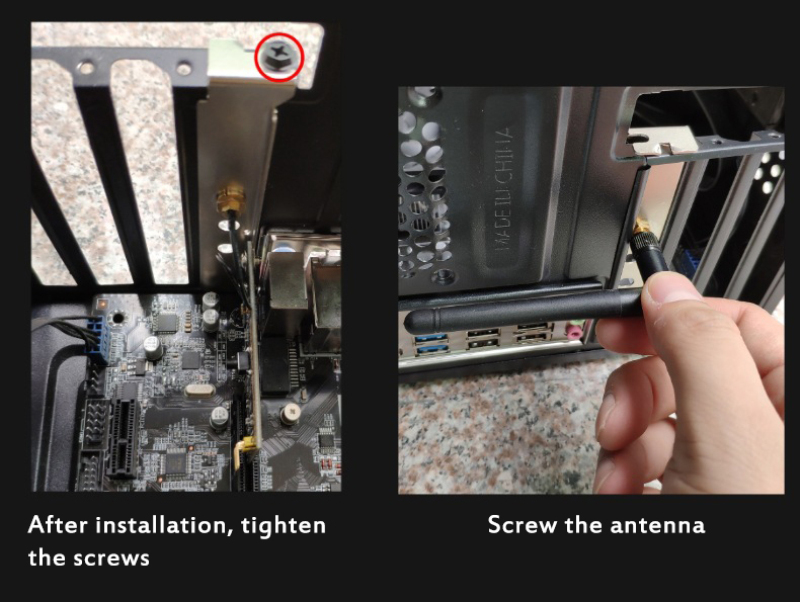 MADE IN CHINA

After installation, tighten the screws

Screw the antenna